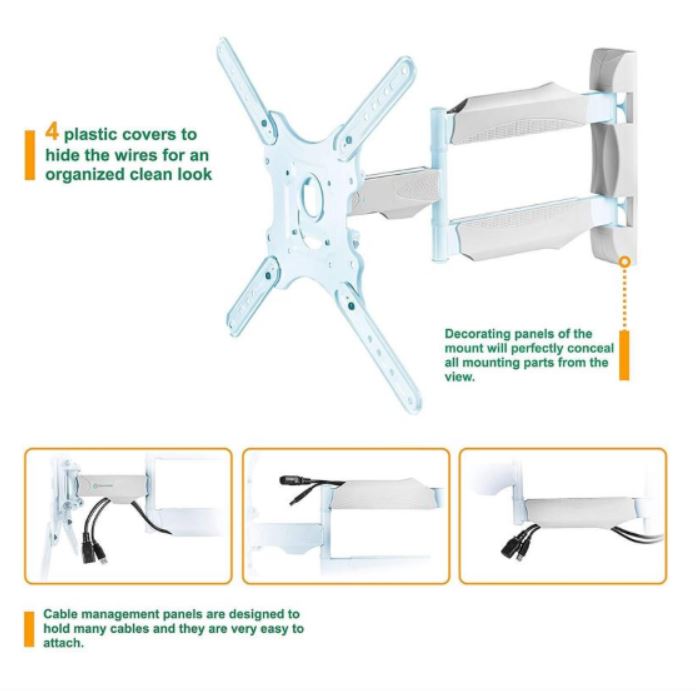 4 plastic covers to hide the wires for an organized clean look

Decorating panels of the mount will perfectly conceal all mounting parts from the view.

Cable management panels are designed to hold many cables and they are very easy to attach.