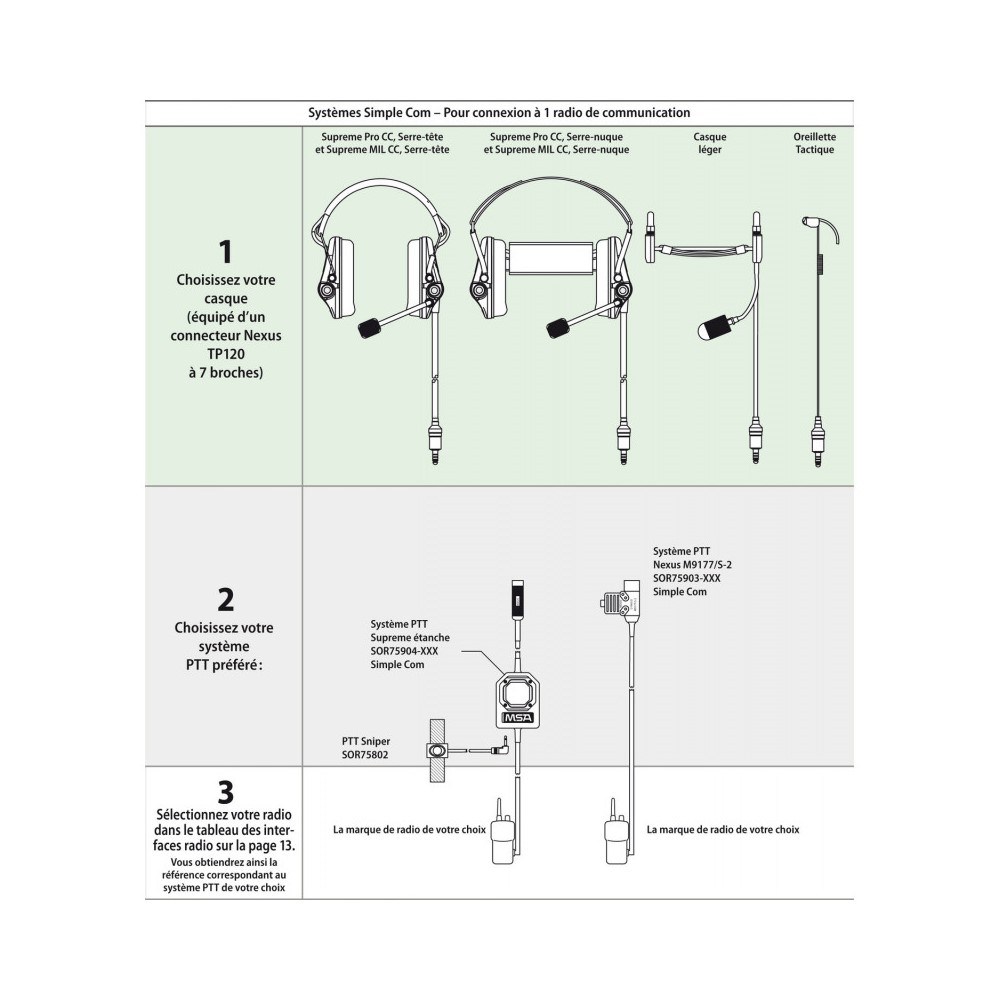 Systèmes Simple Com – Pour connexion à 1 radio de communication

Supreme Pro CC, Serre-tête et Supreme MIL CC, Serre-tête

Supreme Pro CC, Serre-nuque et Supreme MIL CC, Serre-nuque

Casque léger

Oreillette Tactique

1
Choisissez votre casque (équipé d'un connecteur Nexus TP120 à 7 broches)

2
Choisissez votre système PTT préféré :

Système PTT Supreme étanche SOR75904-XXX Simple Com

MSA

PTT Sniper SOR75802

Système PTT Nexus M9177/S-2 SOR75903-XXX Simple Com

3
Sélectionnez votre radio dans le tableau des interfaces radio sur la page 13.
Vous obtiendrez ainsi la référence correspondant au système PTT de votre choix

La marque de radio de votre choix

La marque de radio de votre choix